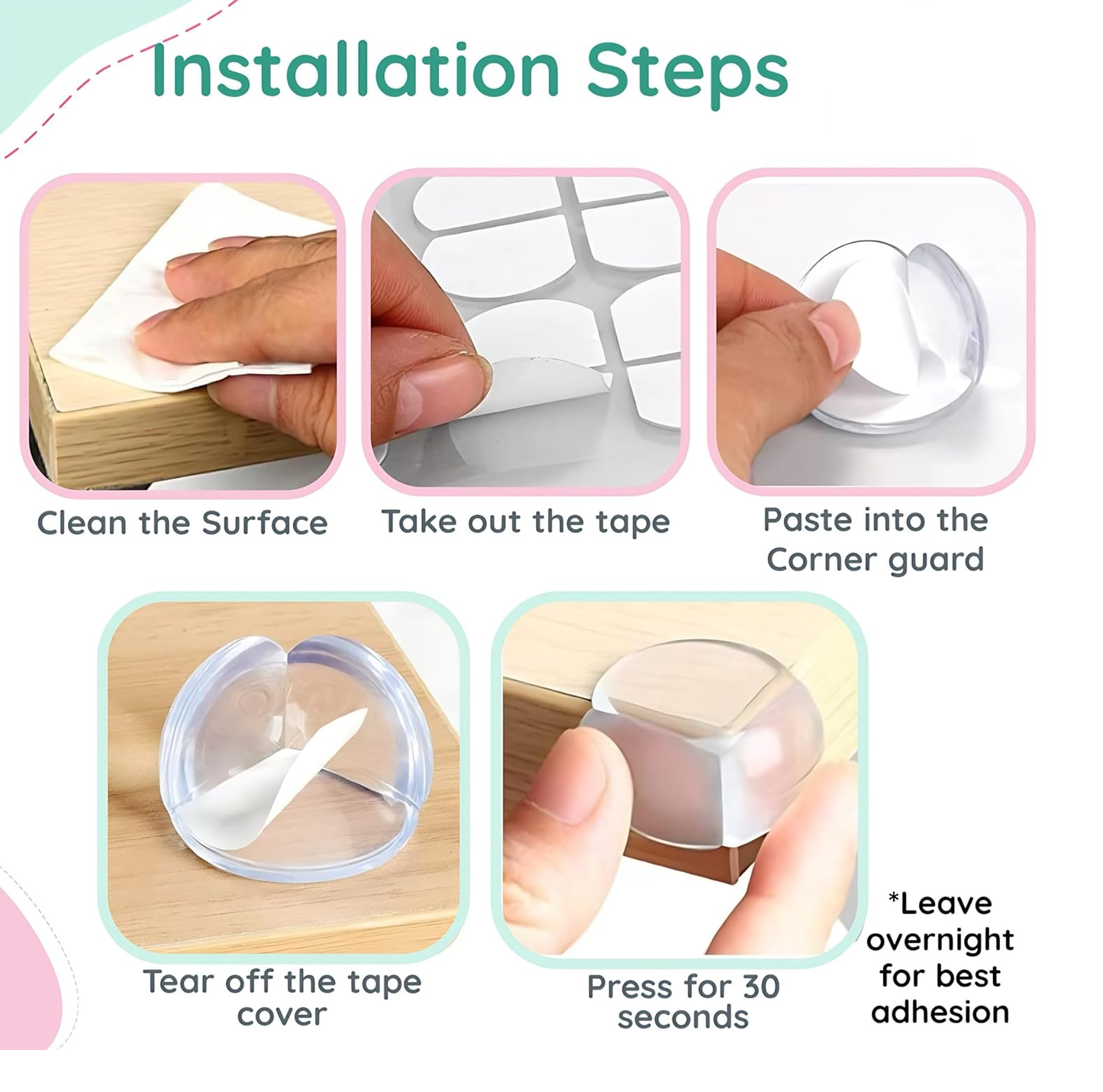 Installation Steps

Clean the Surface

Take out the tape

Paste into the Corner guard

Tear off the tape cover

Press for 30 seconds

*Leave overnight for best adhesion