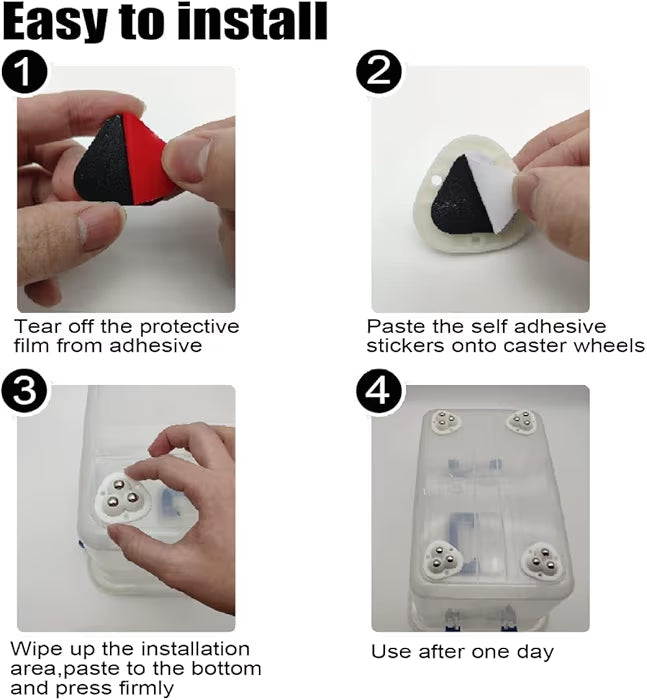 Easy to install

1

Tear off the protective film from adhesive

2

Paste the self adhesive stickers onto caster wheels

3

Wipe up the installation area,paste to the bottom and press firmly

4

Use after one day